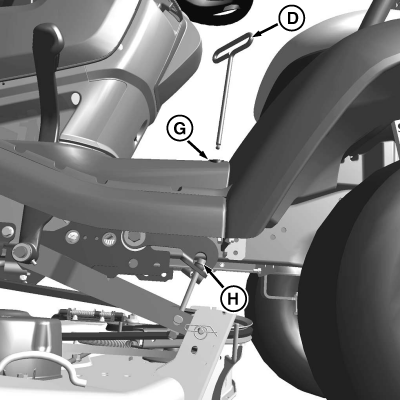 D

G

H