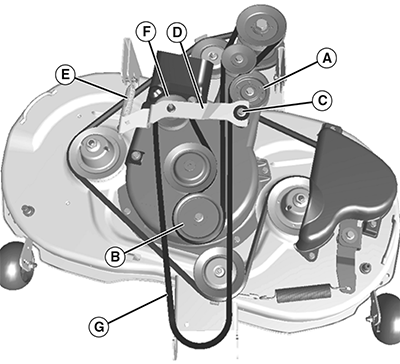 F
D
A
E
C
B
G