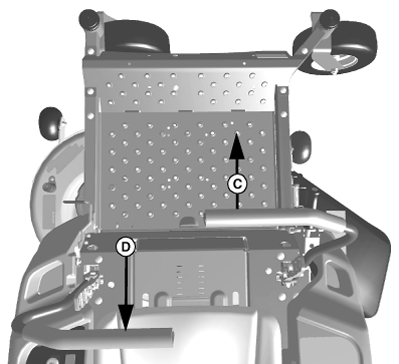 C
D