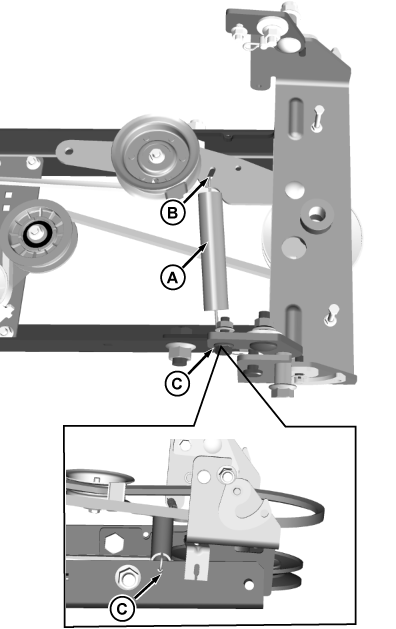 B
A
C
C