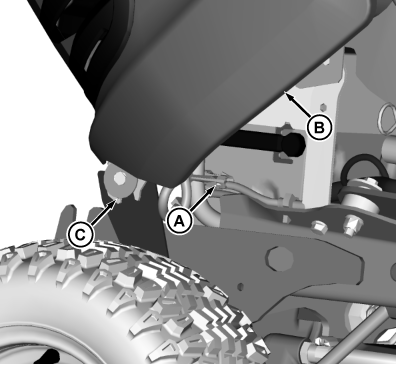 B
A
C