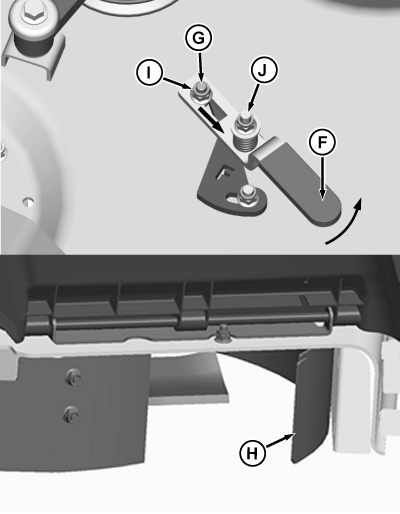 G
I
J
F
H