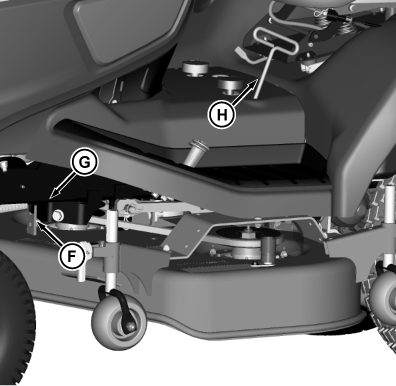 H

G

F