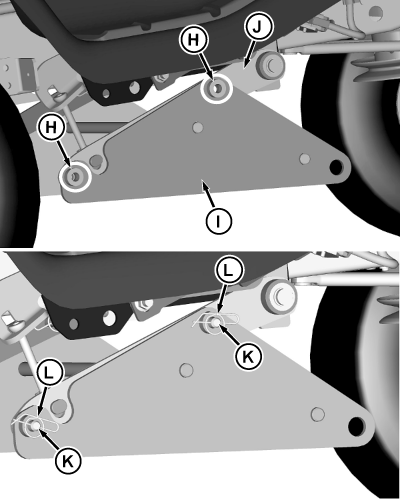 H
J
H
I

L
K
L
K