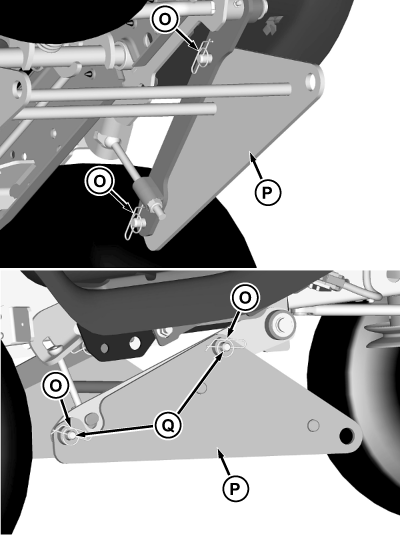 O
O
P
O
O
Q
P