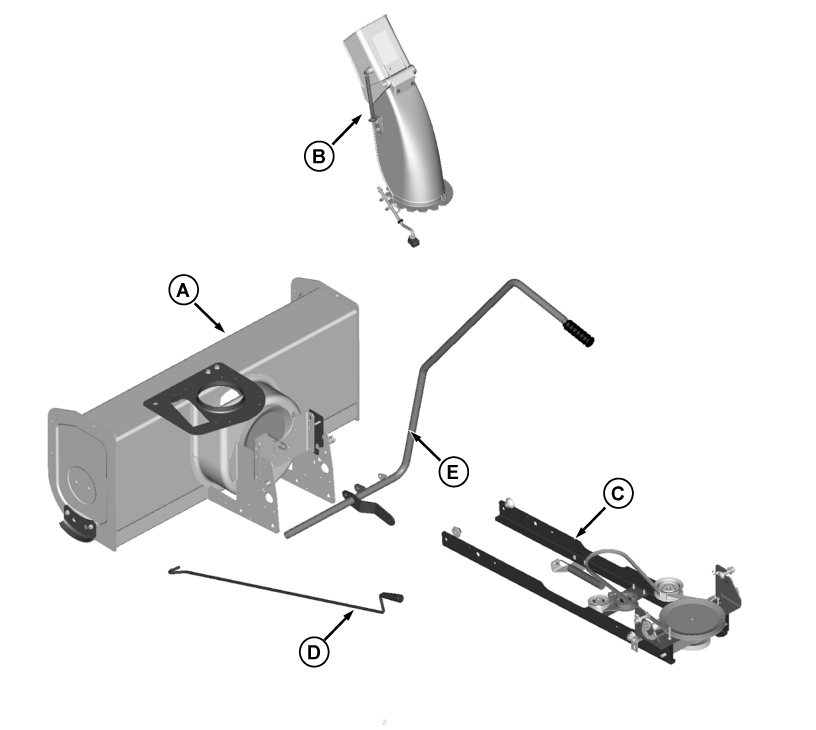 B

A

E

C

D