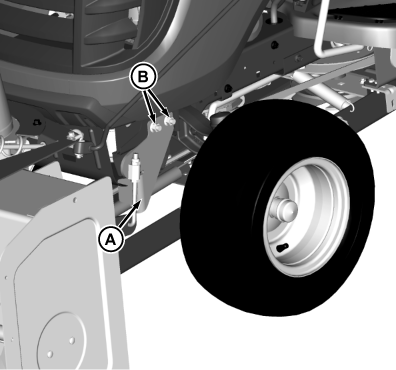 B
A