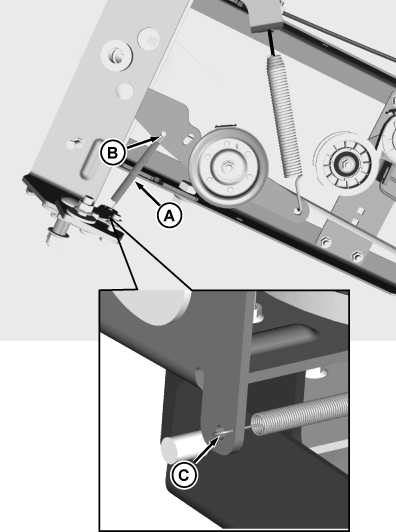 B
A
C