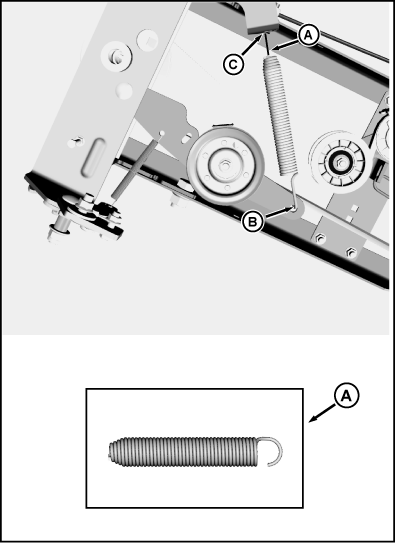 A
C
B
A