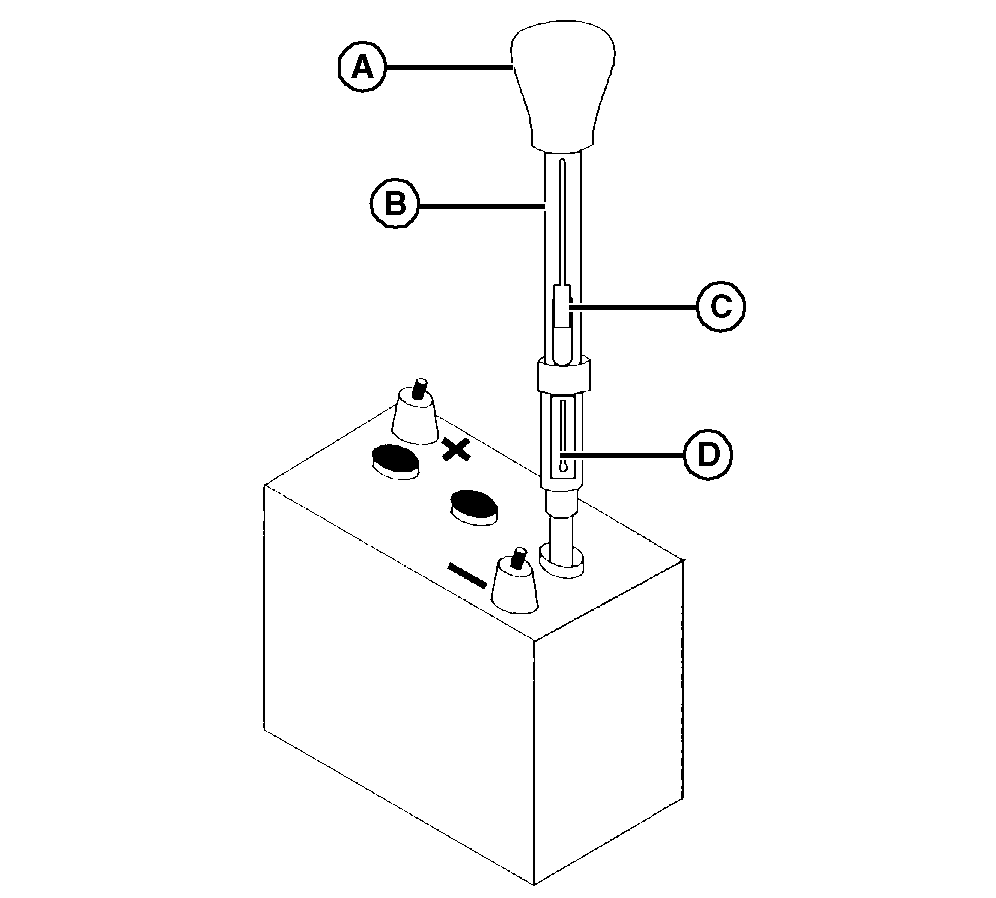 A
B
C
D