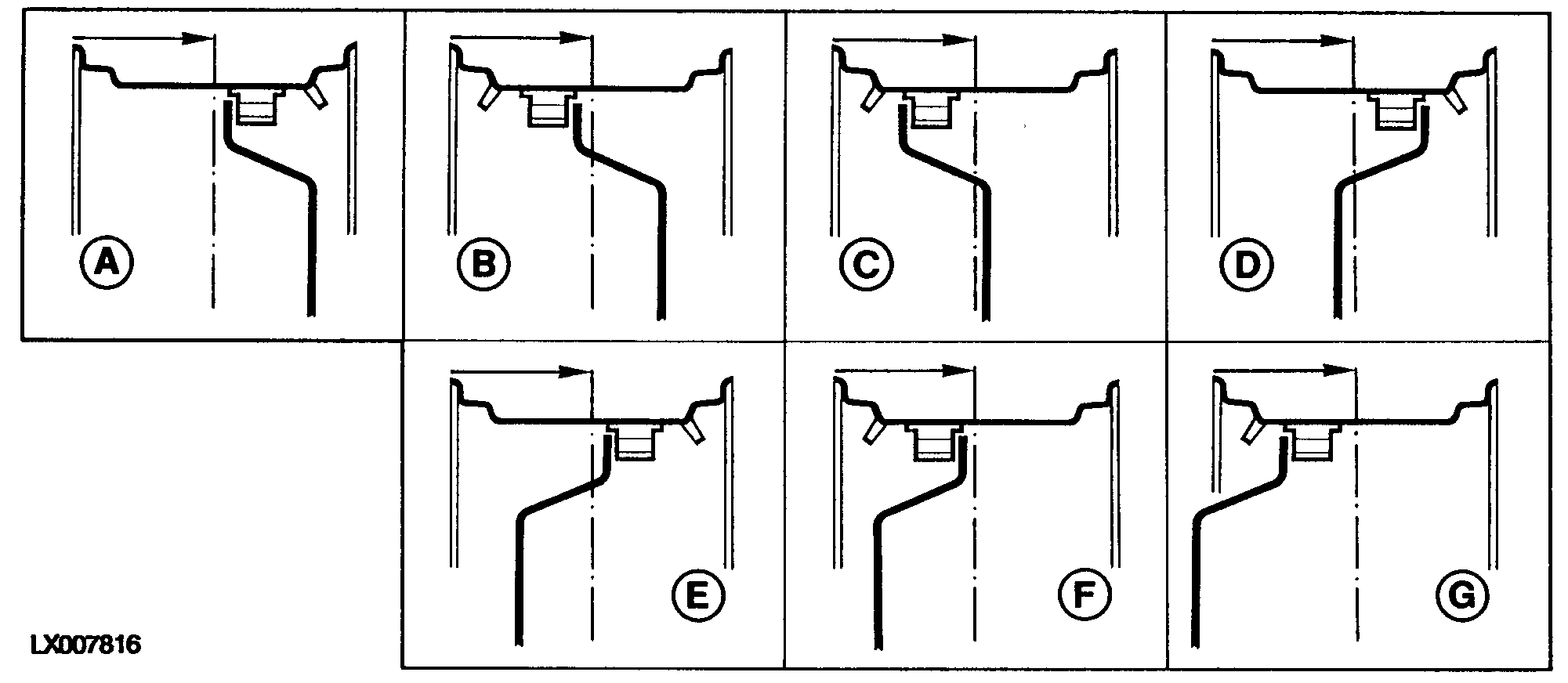 A
B
C
D
E
F
G
LX007816