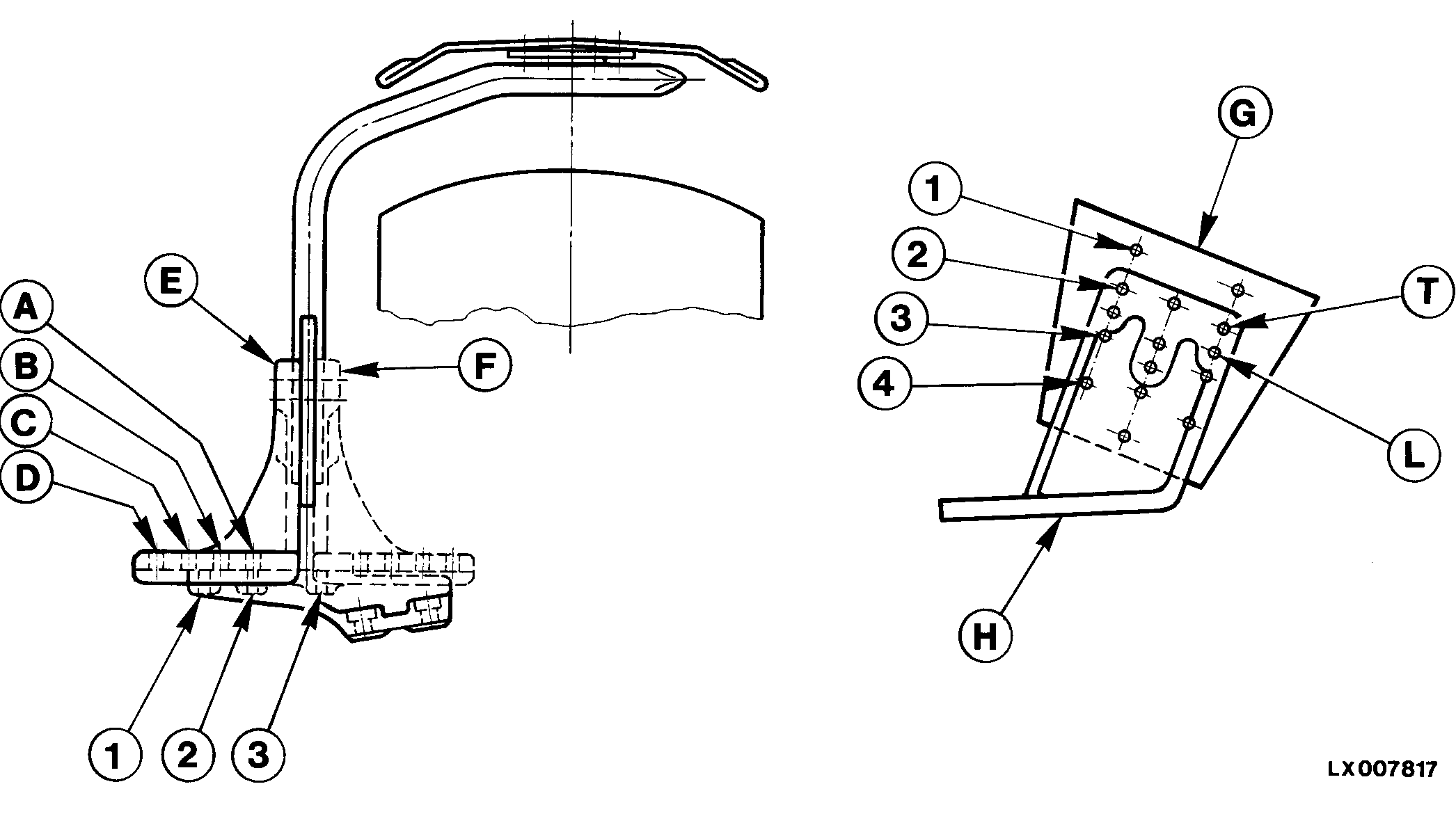 E
A
B
C
D
F
1
2
3
G
1
2
3
4
T
L
H
LX007817