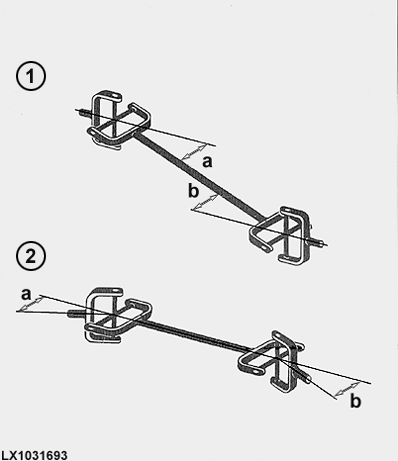 1

a

b

2

a

b

LX1031693