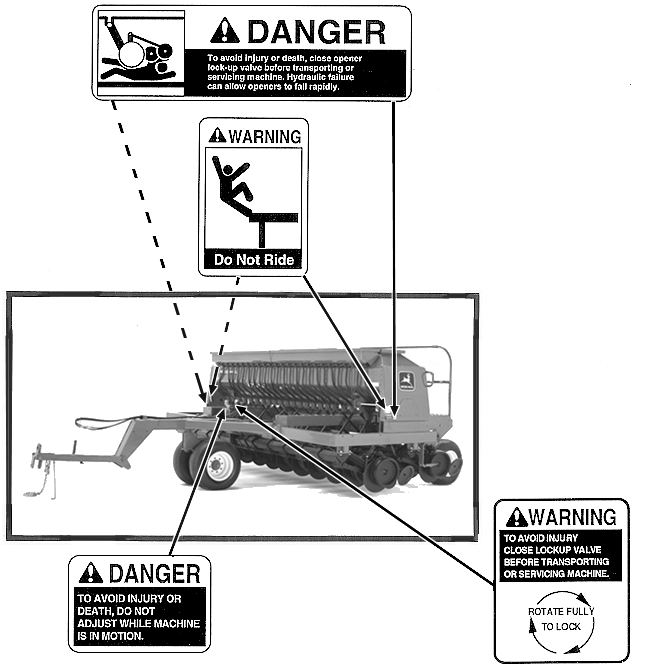 DANGER

To avoid injury or death, close opener lock-up valve before transporting or servicing machine. Hydraulic failure can allow openers to fall rapidly.

WARNING

Do Not Ride

DANGER

TO AVOID INJURY OR DEATH, DO NOT ADJUST WHILE MACHINE IS IN MOTION.

WARNING

TO AVOID INJURY CLOSE LOCKUP VALVE BEFORE TRANSPORTING OR SERVICING MACHINE.

ROTATE FULLY TO LOCK