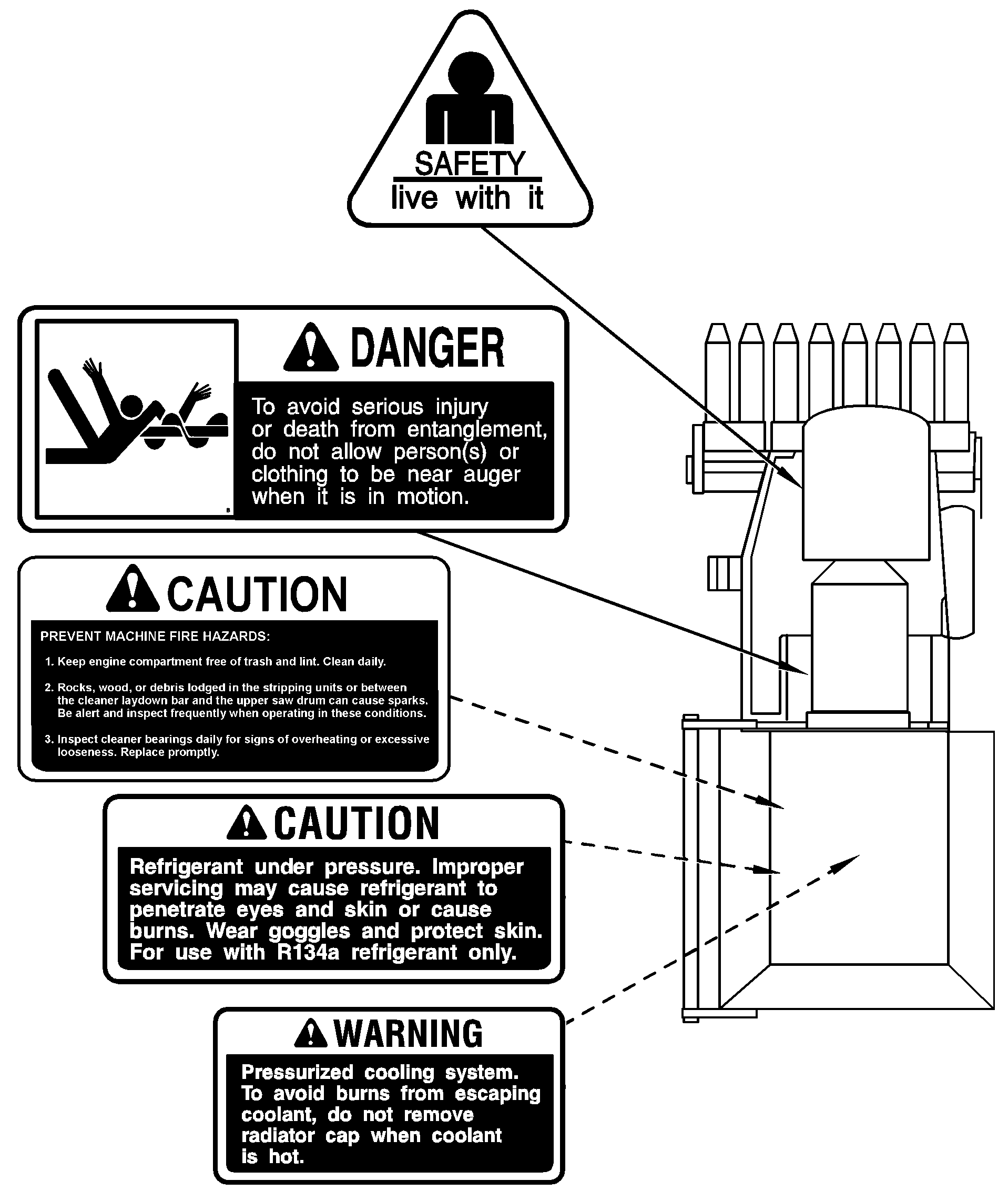 SAFETY
live with it

DANGER

To avoid serious injury or death from entanglement, do not allow person(s) or clothing to be near auger when it is in motion.

CAUTION

PREVENT MACHINE FIRE HAZARDS:

1. Keep engine compartment free of trash and lint. Clean daily.

2. Rocks, wood, or debris lodged in the stripping units or between the cleaner laydown bar and the upper saw drum can cause sparks. Be alert and inspect frequently when operating in these conditions.

3. Inspect cleaner bearings daily for signs of overheating or excessive looseness. Replace promptly.

CAUTION

Refrigerant under pressure. Improper servicing may cause refrigerant to penetrate eyes and skin or cause burns. Wear goggles and protect skin. For use with R134a refrigerant only.

WARNING

Pressurized cooling system. To avoid burns from escaping coolant, do not remove radiator cap when coolant is hot.