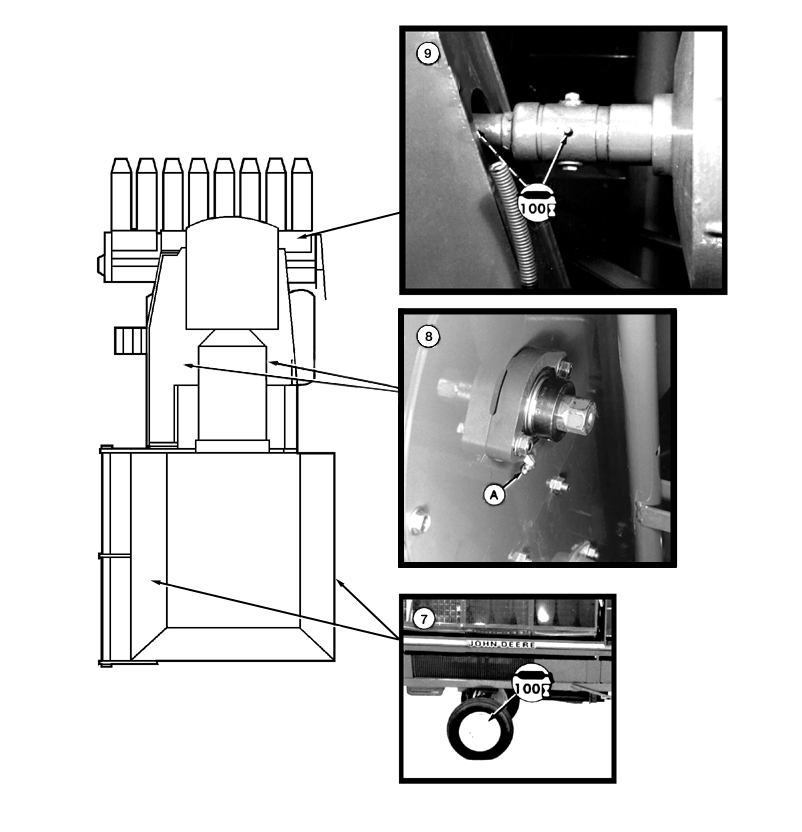 9

100

8

A

7

JOHN DEERE

100