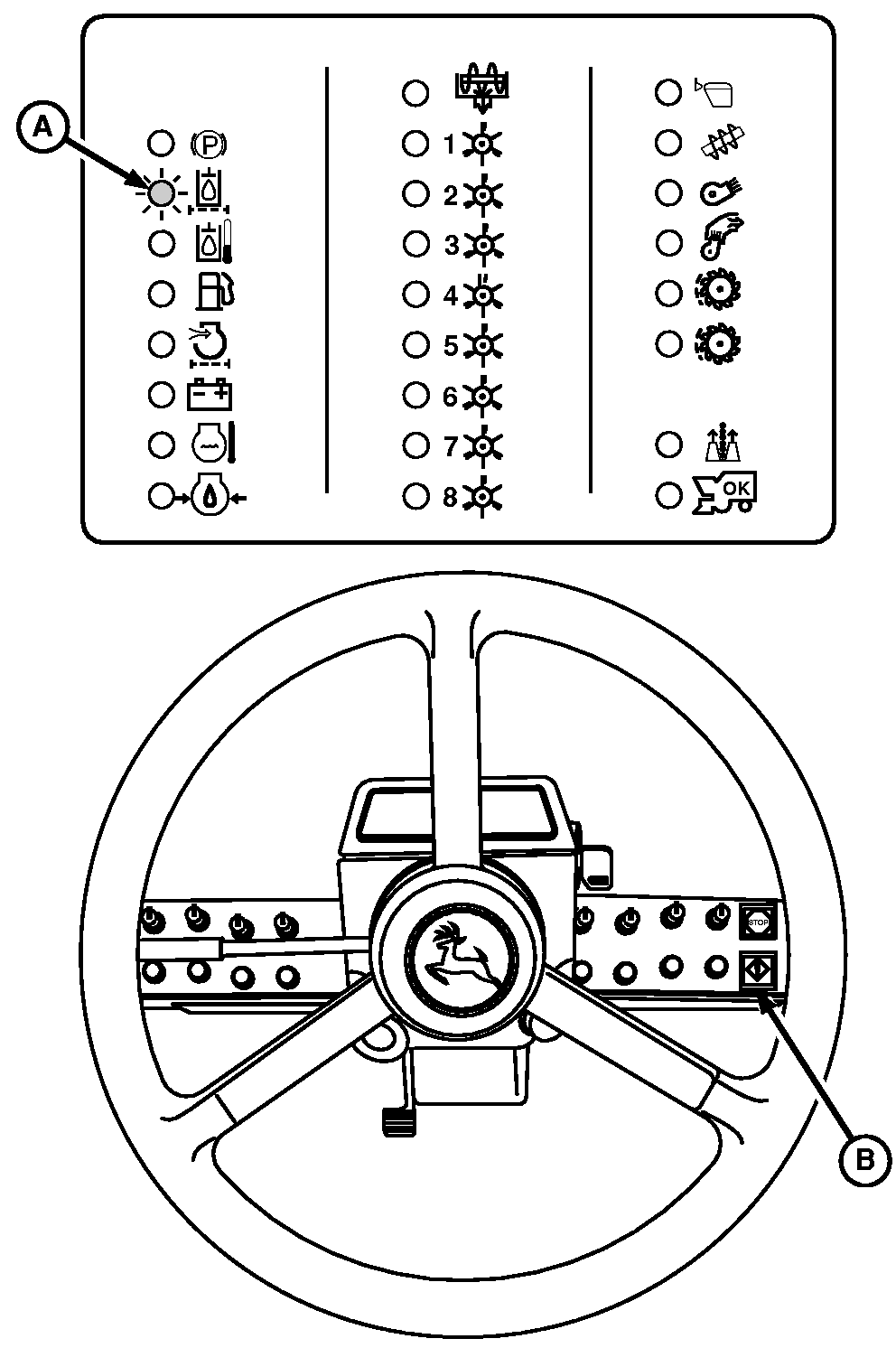 A

P

1
2
3
4
5
6
7
8

OK

STOP

B