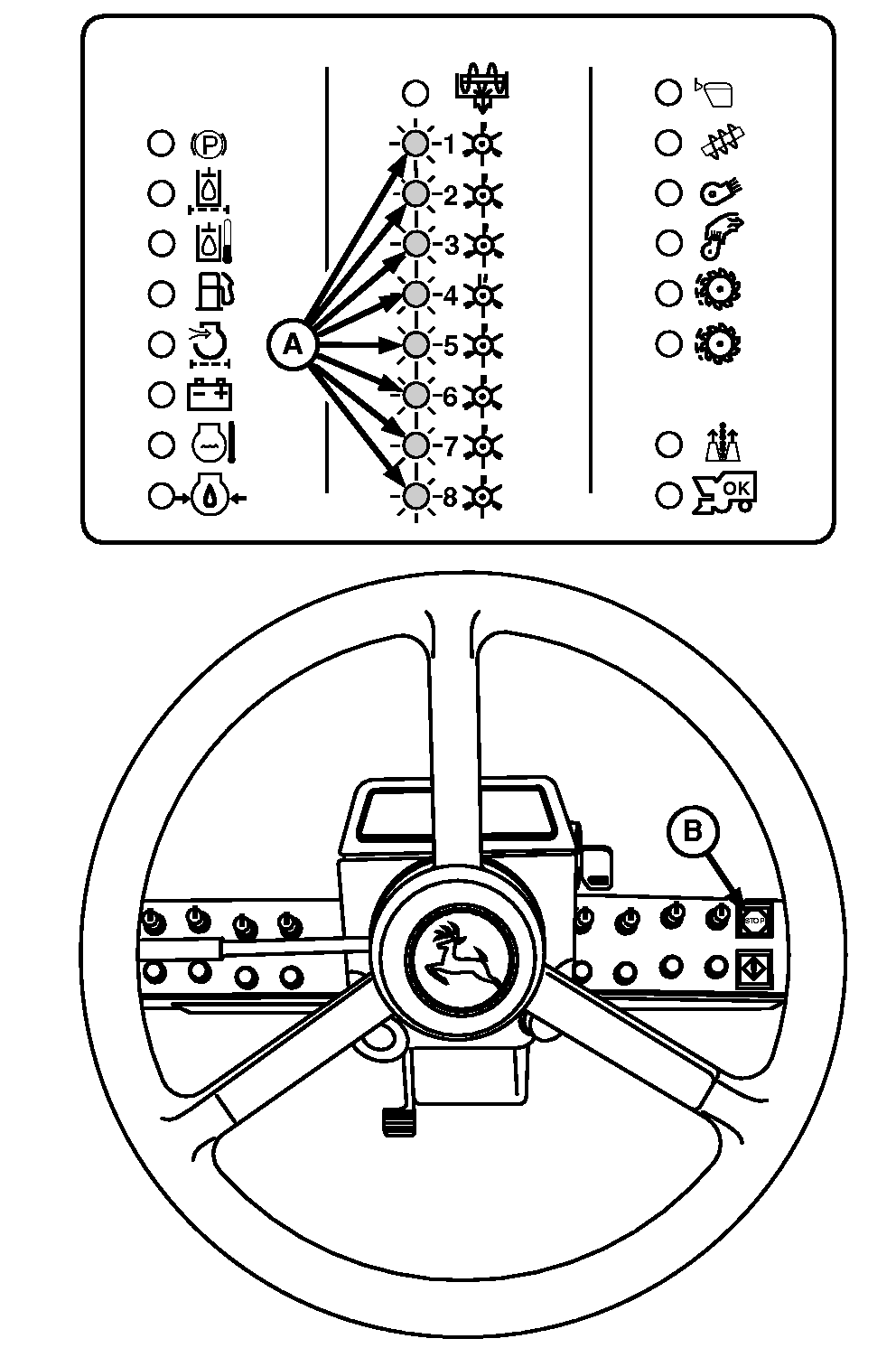 P

A

1
2
3
4
5
6
7
8

OK

B

STOP