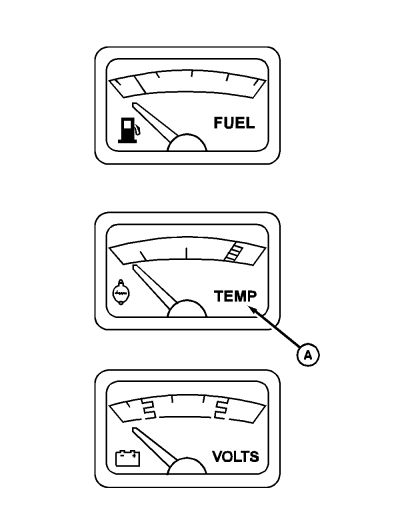 FUEL

TEMP

A

VOLTS