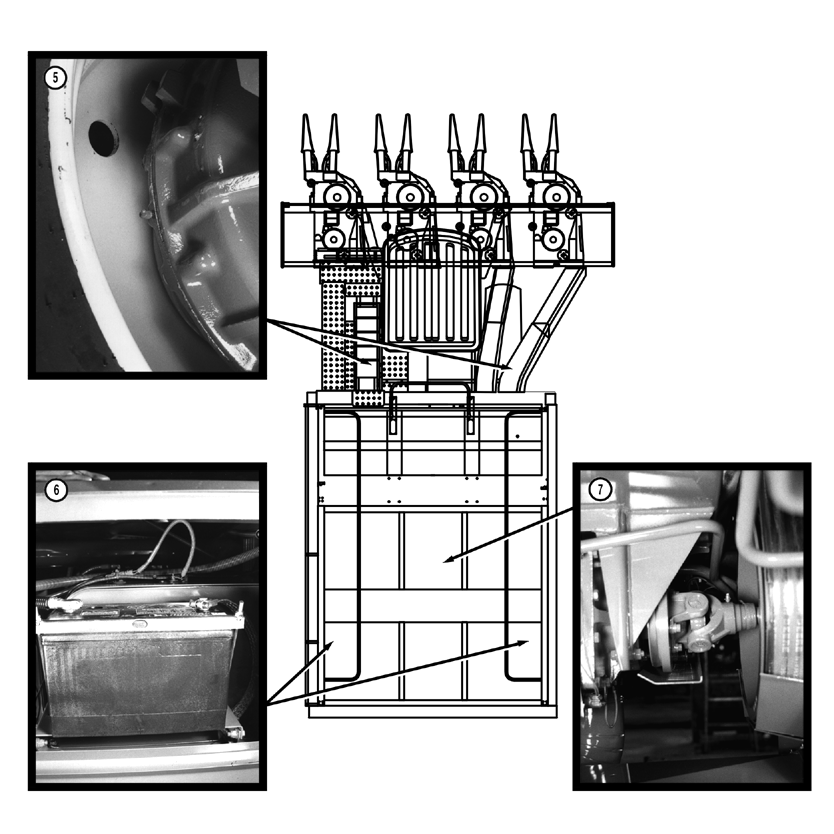 5

6

7