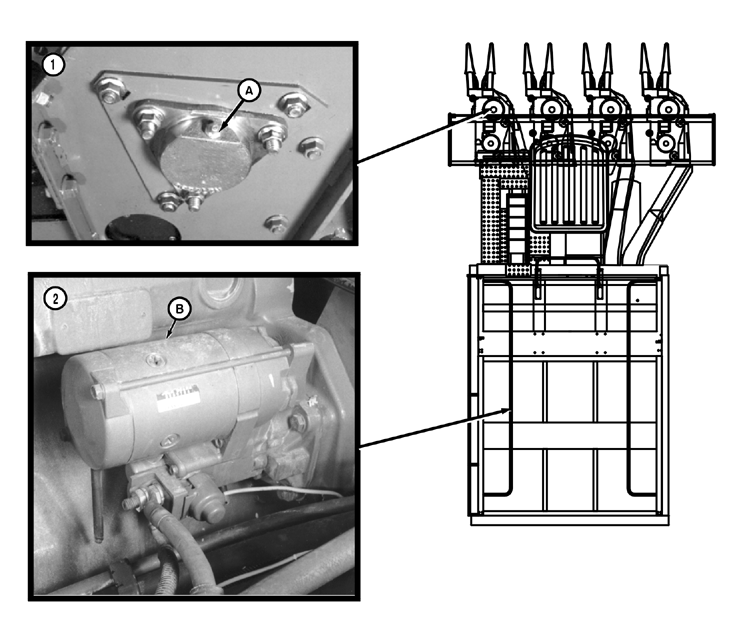 1
A
2
B