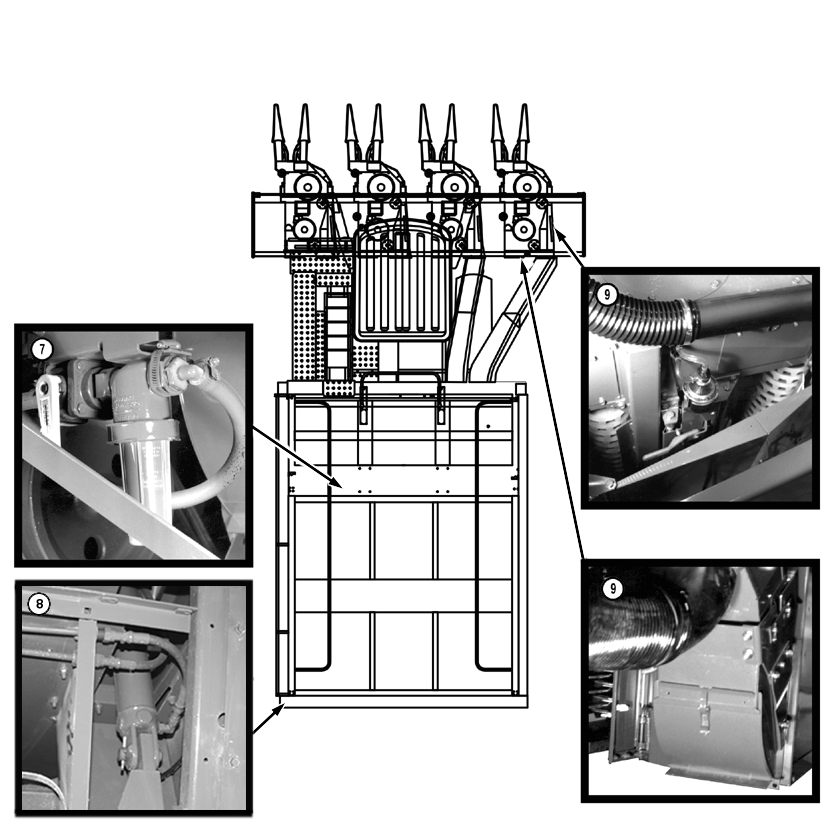 7

8

9

9