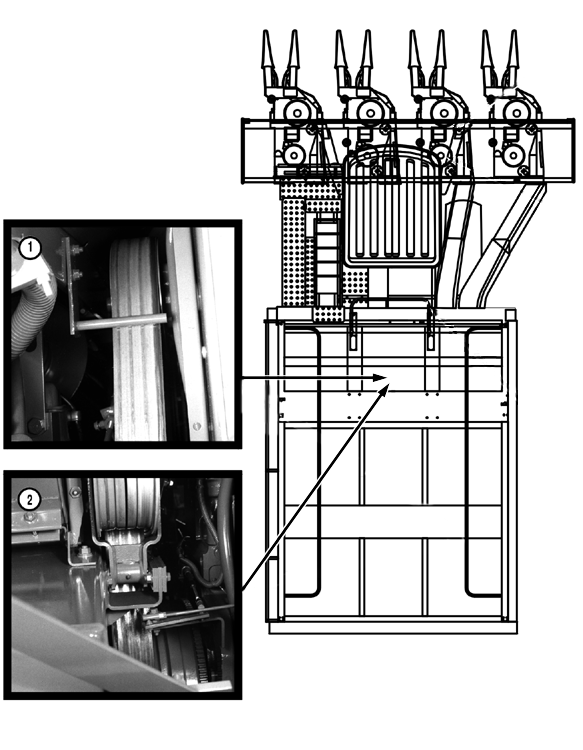 1

2