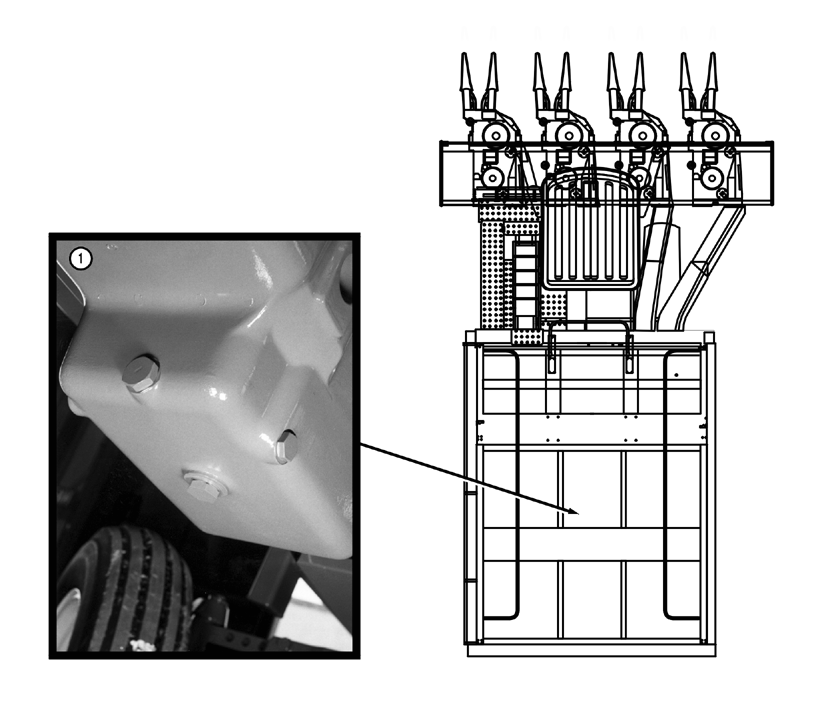 1