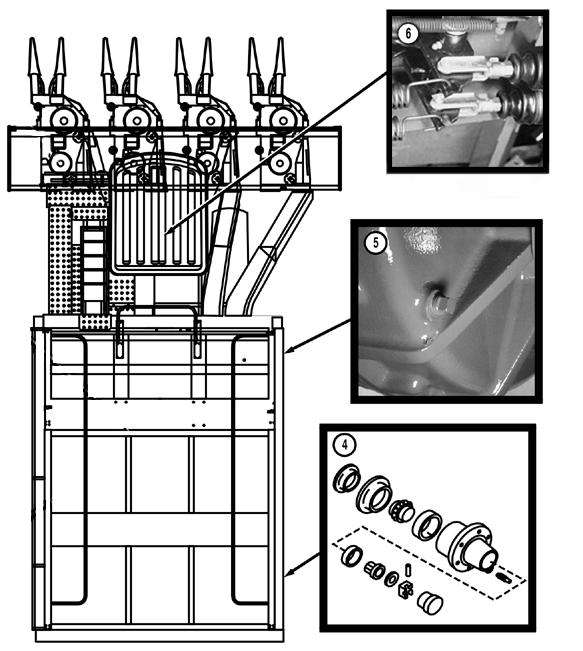 6

5

4