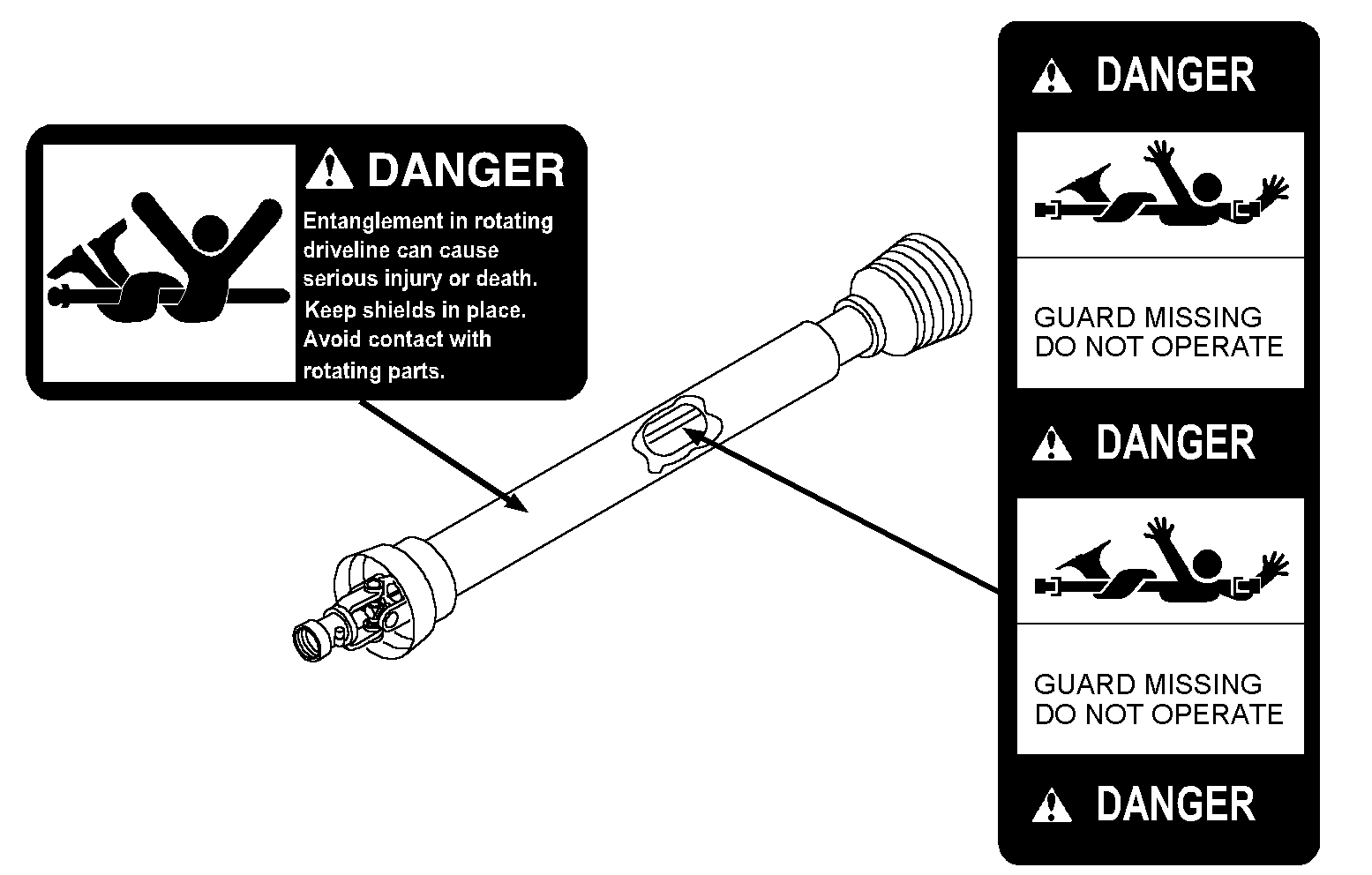 DANGER
Entanglement in rotating driveline can cause serious injury or death.
Keep shields in place.
Avoid contact with rotating parts.

DANGER

GUARD MISSING
DO NOT OPERATE

DANGER

GUARD MISSING
DO NOT OPERATE

DANGER