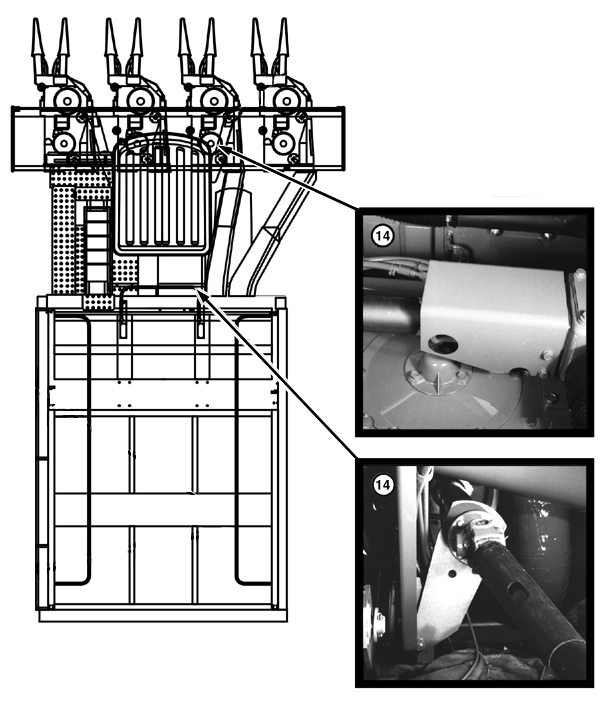 14

14