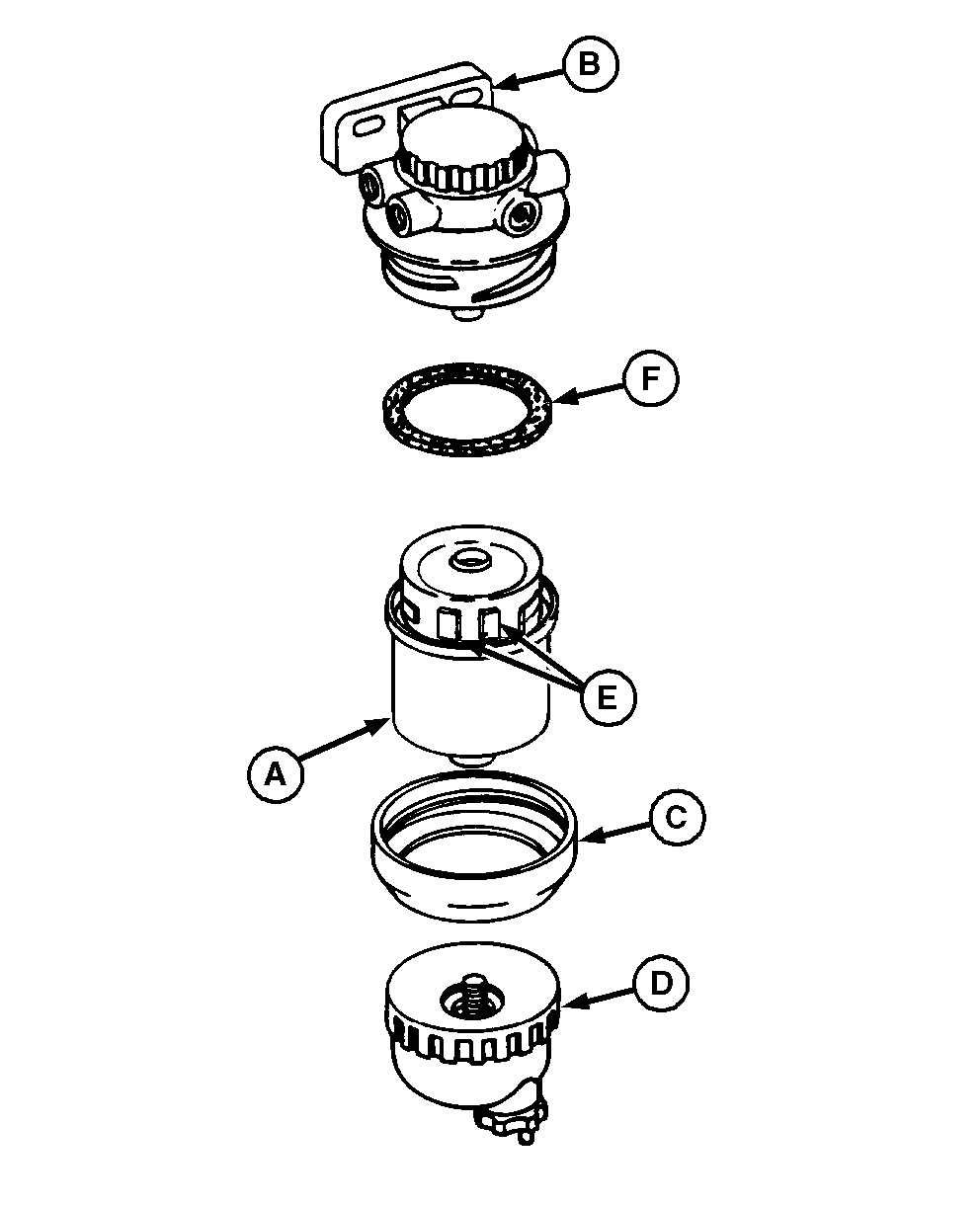 B

F

E

A

C

D