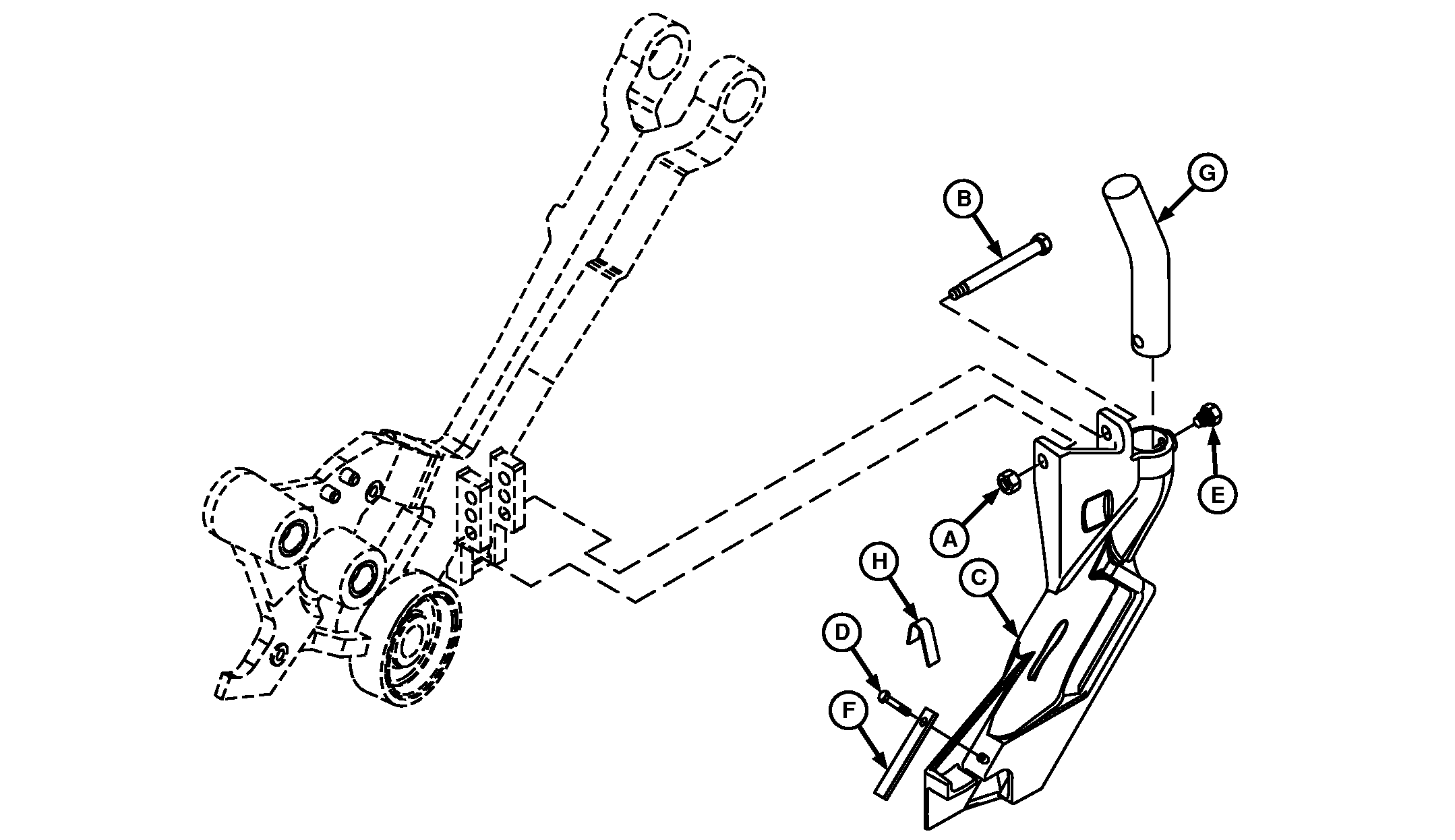 B
G
E
A
H
C
D
F