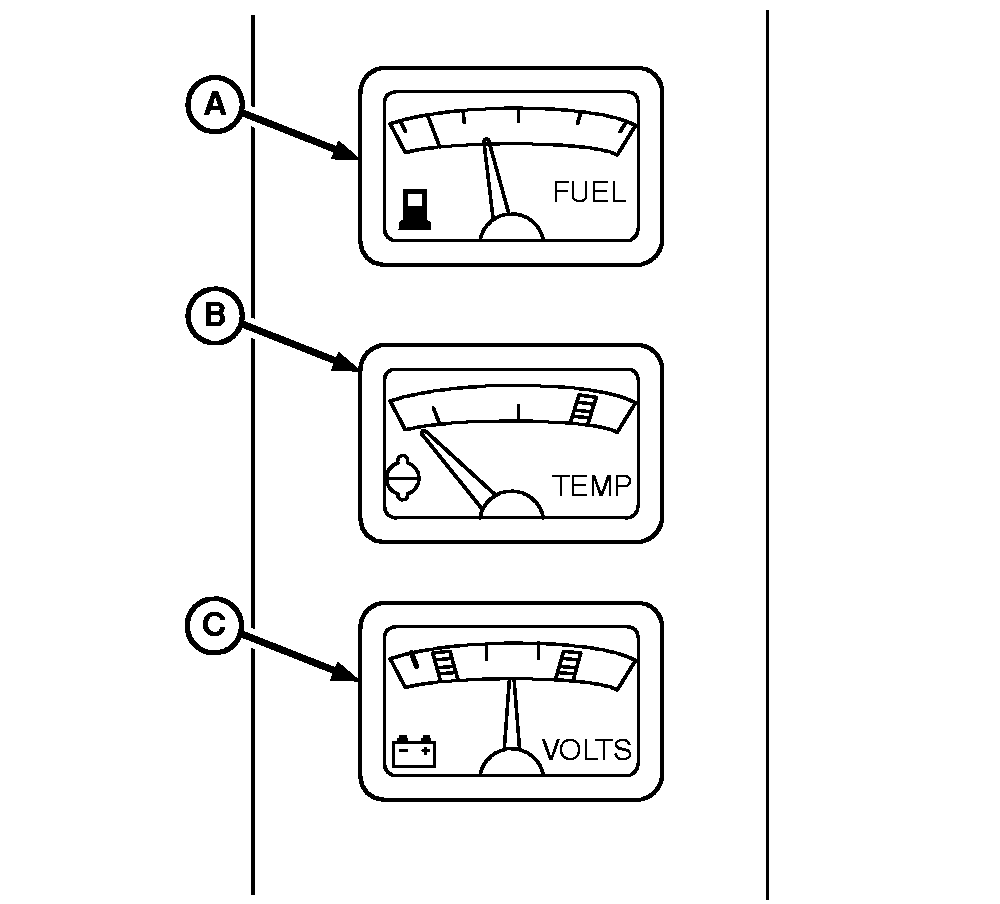 A
FUEL
B
TEMP
C
VOLTS