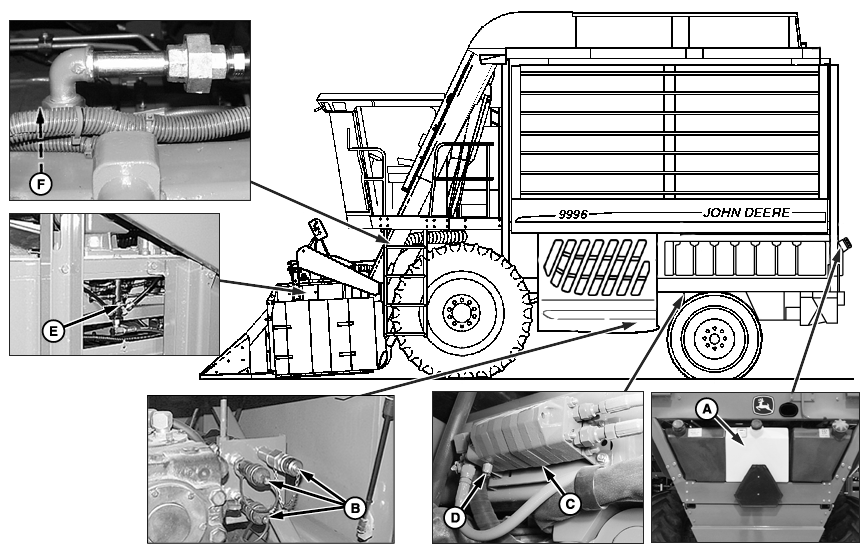 F

E

9996

JOHN DEERE

B

D

C

A