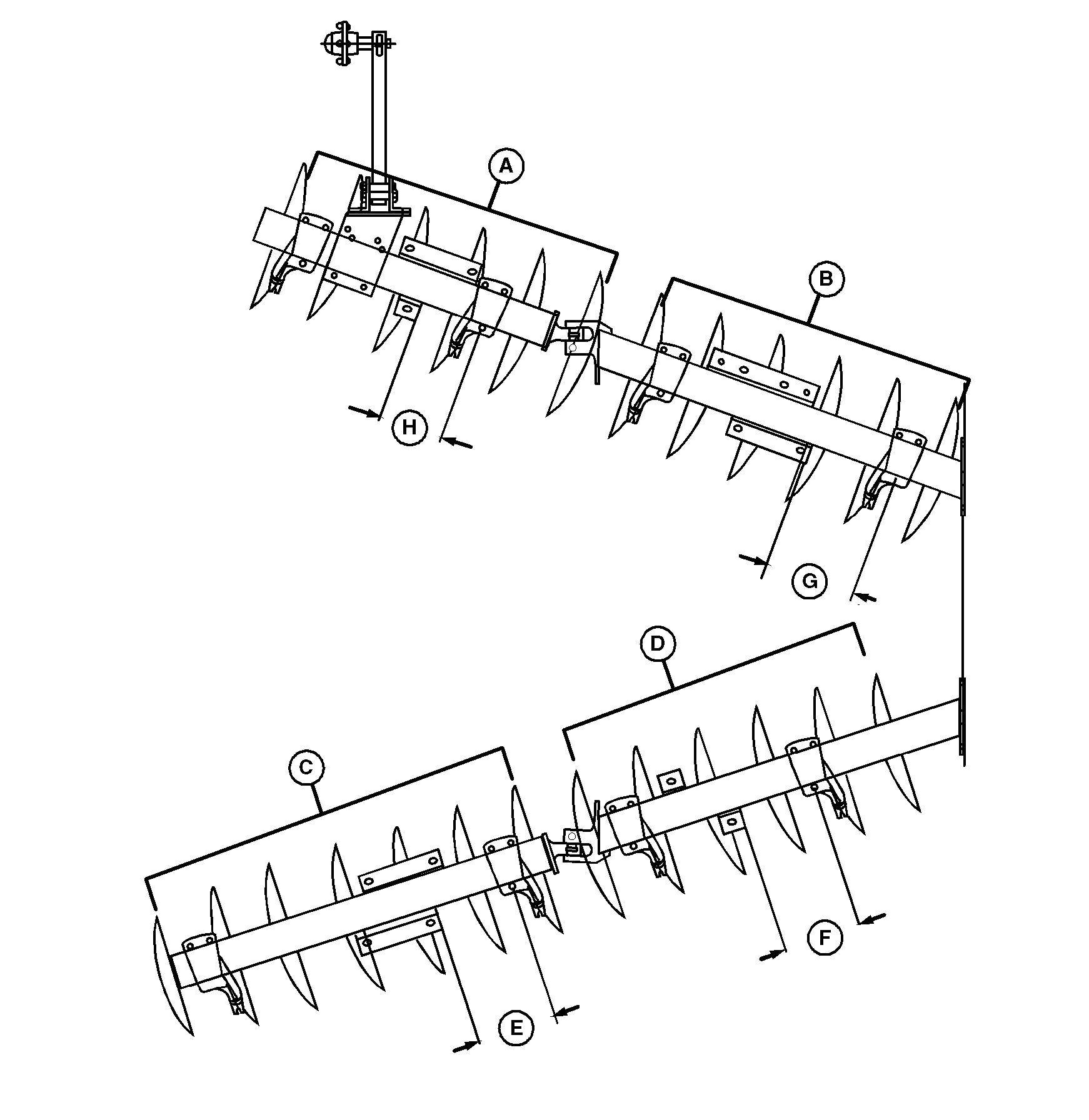 A
B
H
G
D
C
F
E