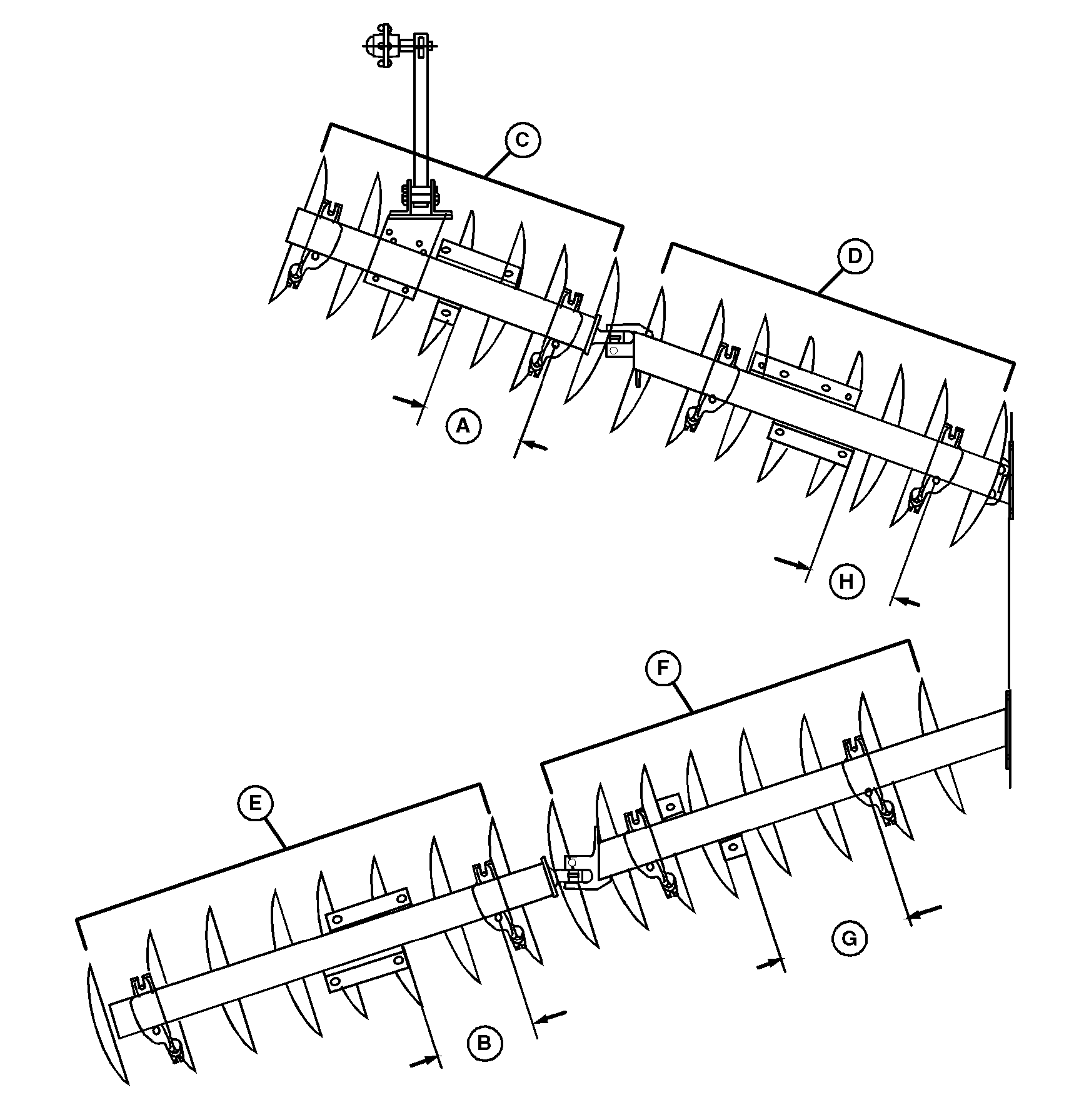 C
D
A
H
F
E
G
B