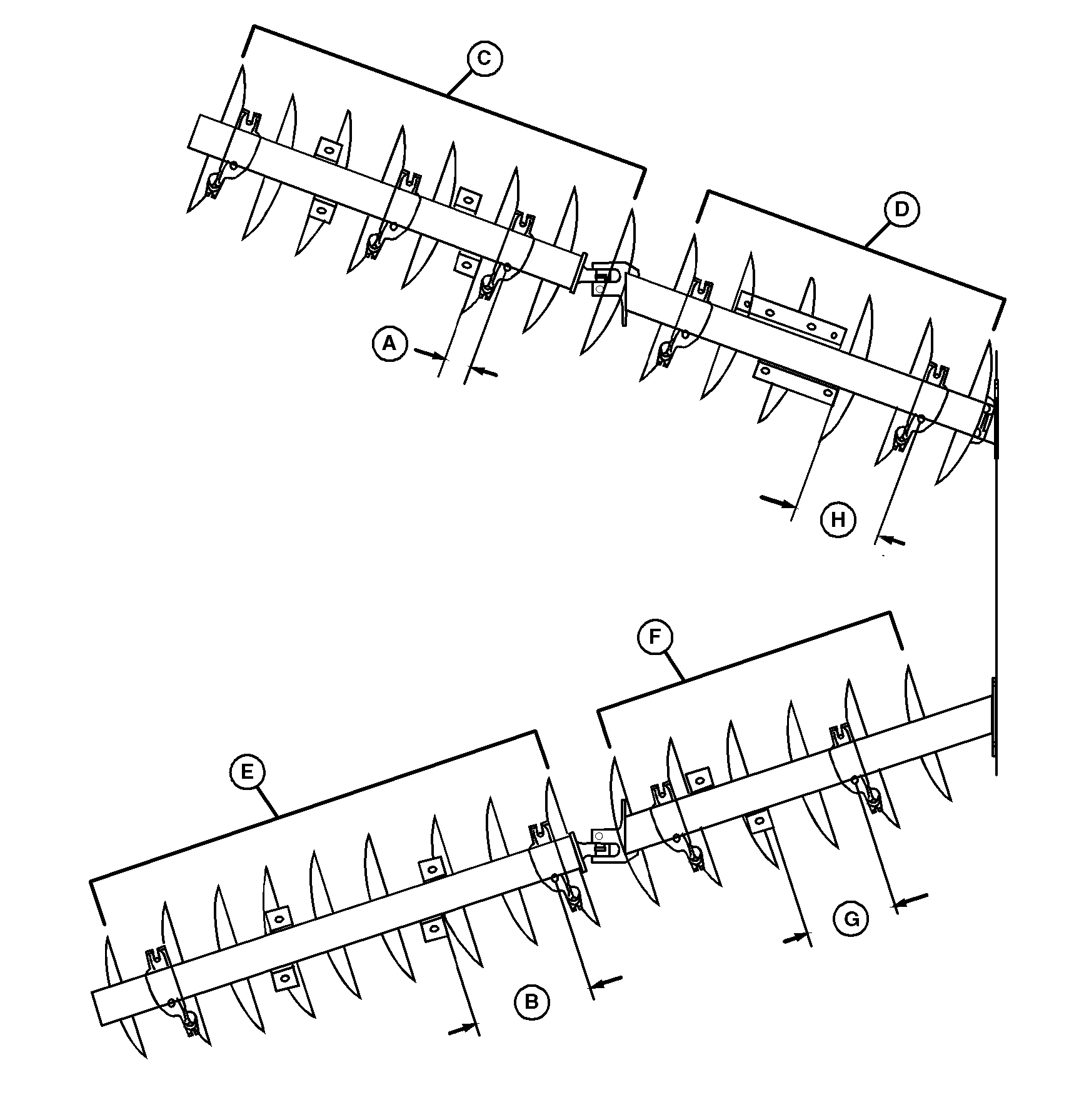 C
D
A
H
F
E
G
B