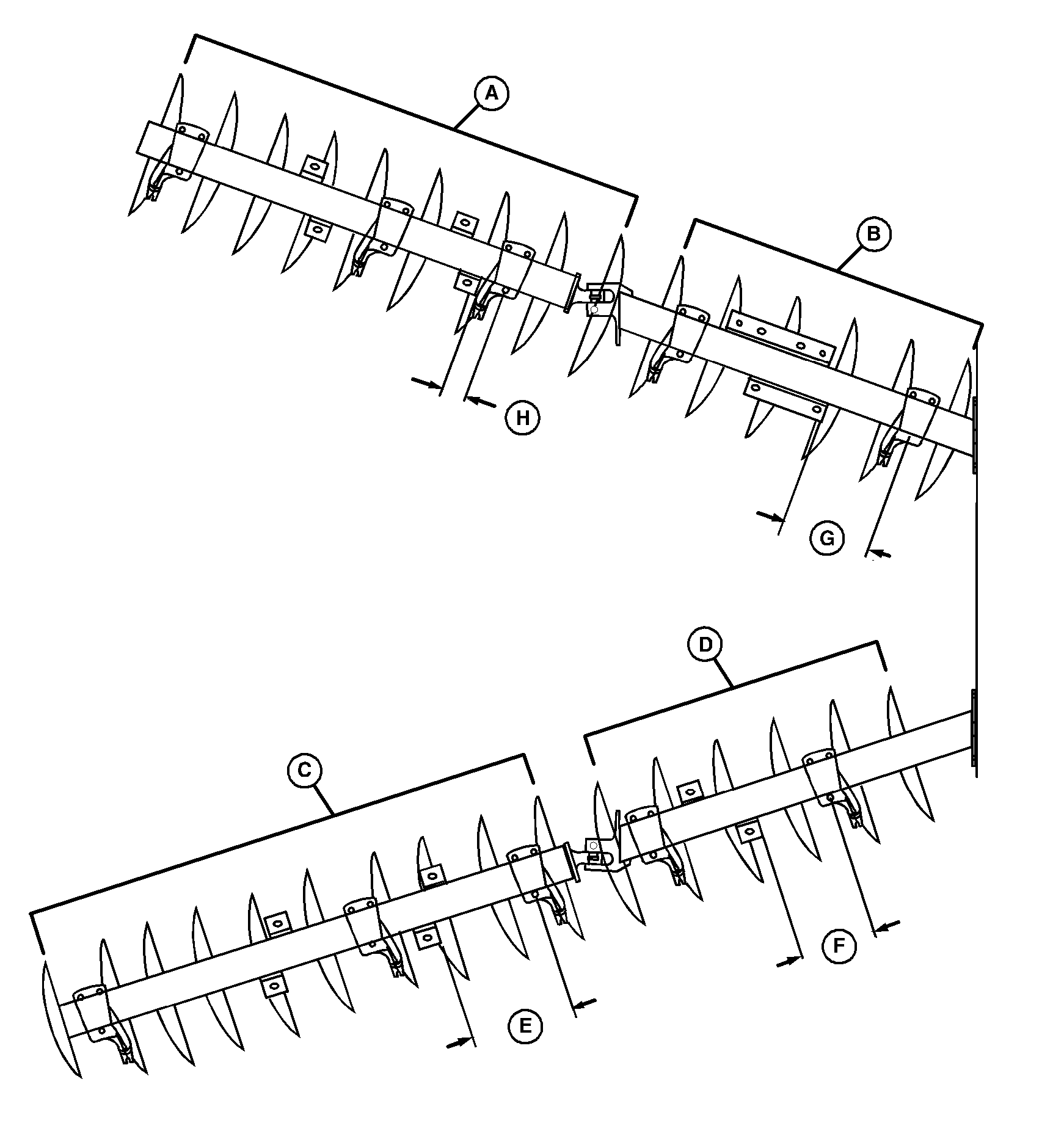 A
B
H
G
D
C
F
E