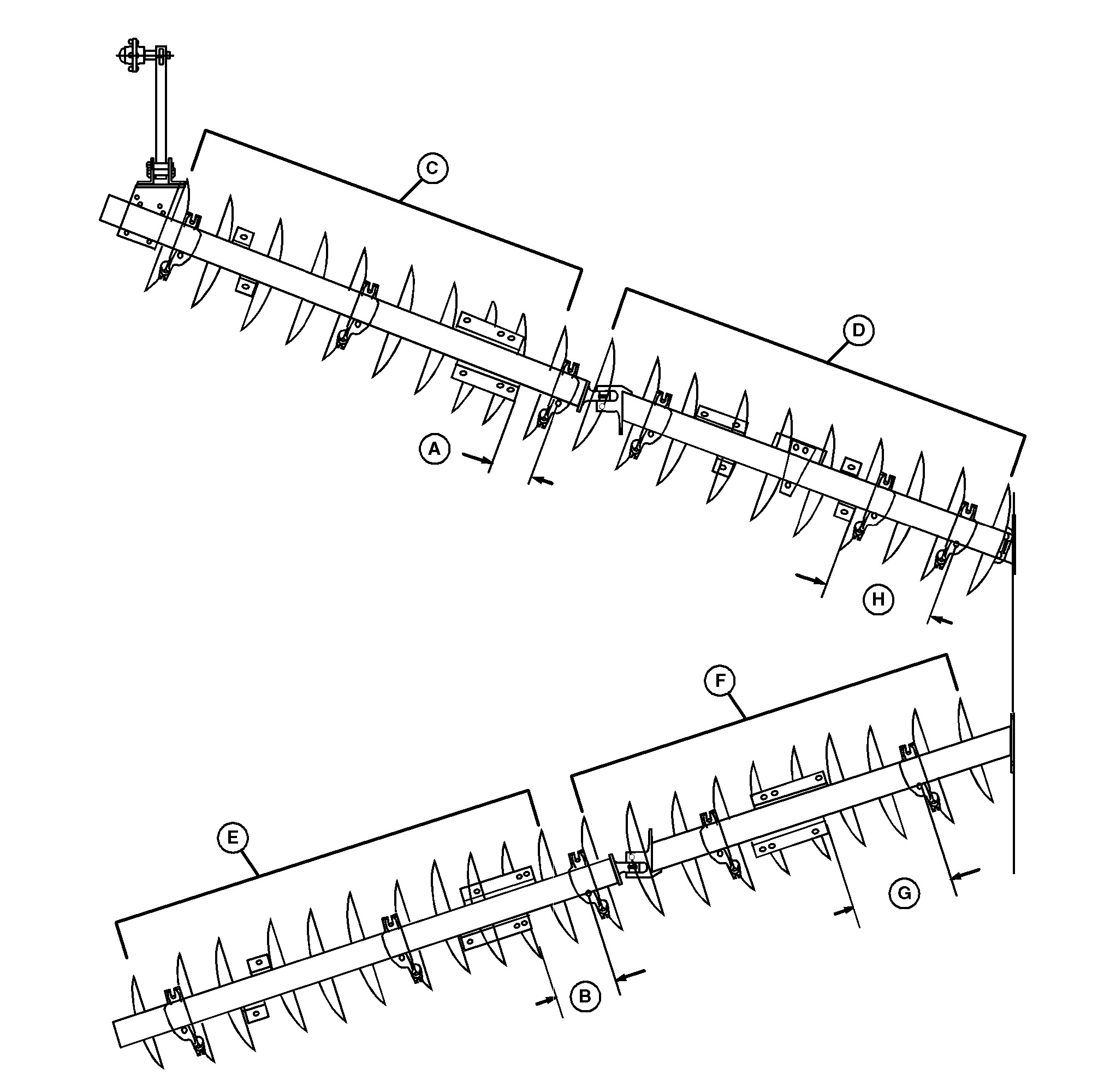 C
D
A
H
F
E
G
B