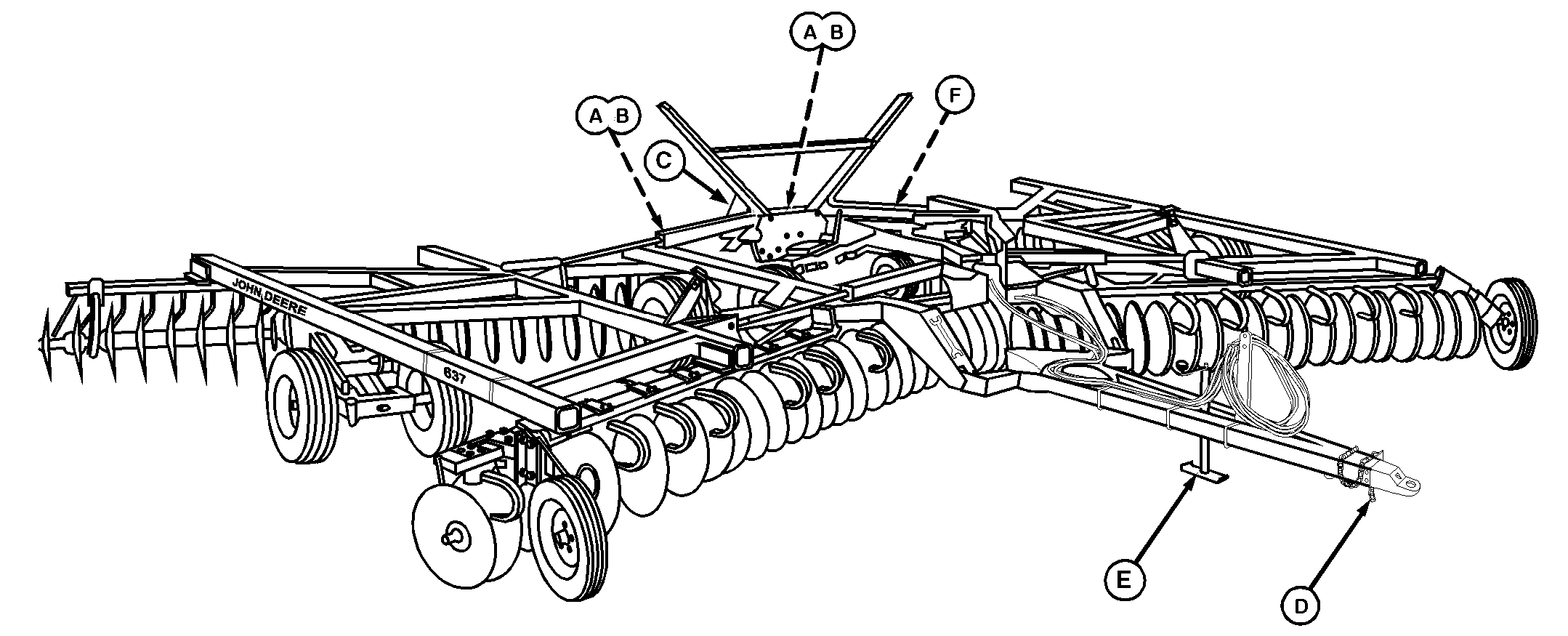 A B
A B
F
C
JOHN DEERE
637
E
D