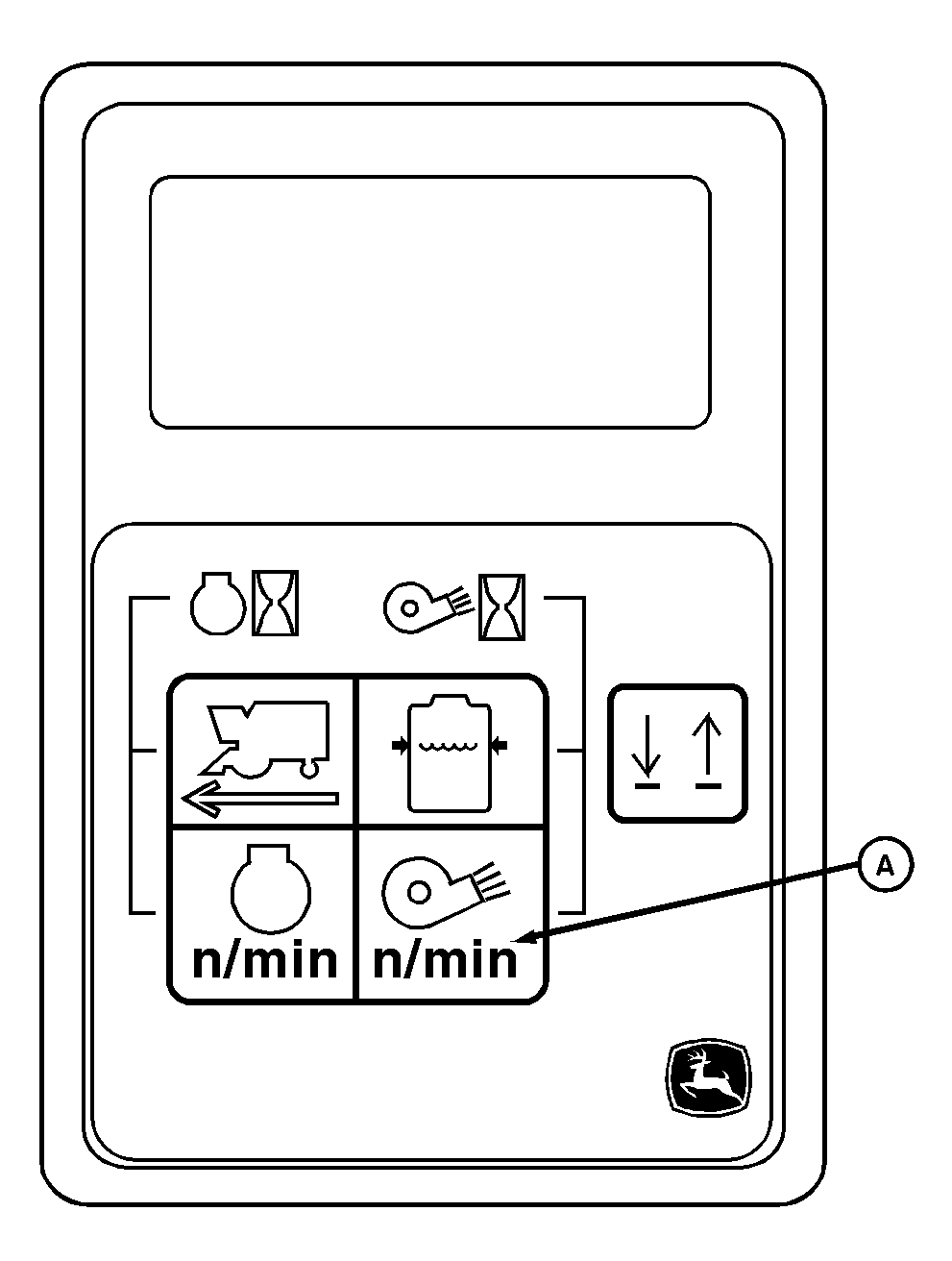 n/min
n/min
A