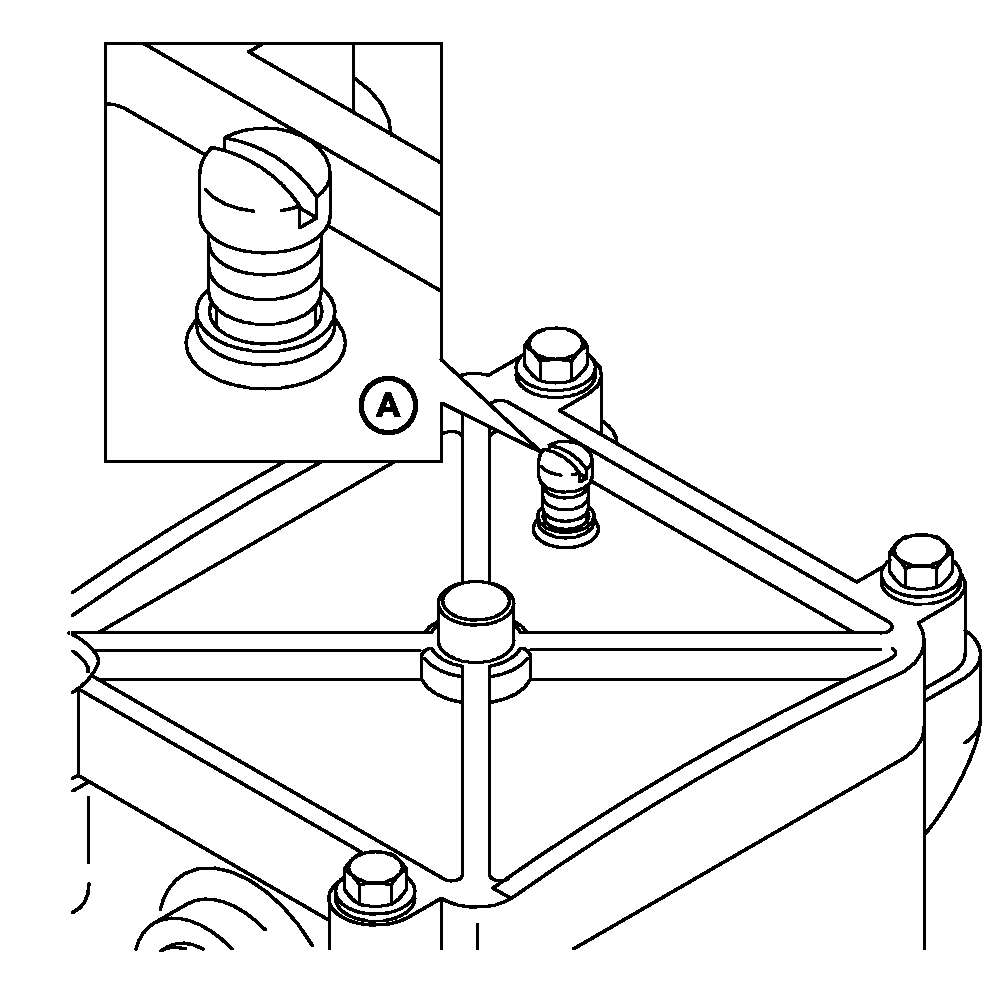 A