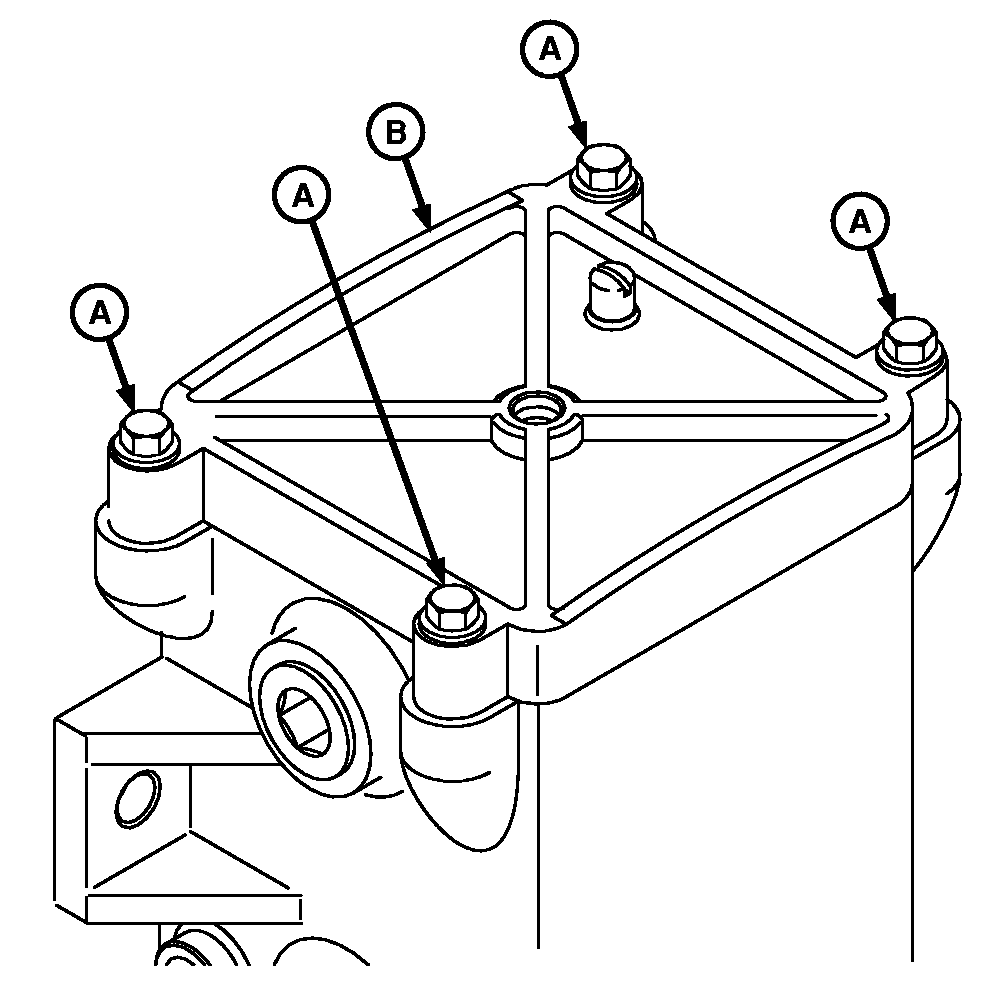 A
B
A
A
A