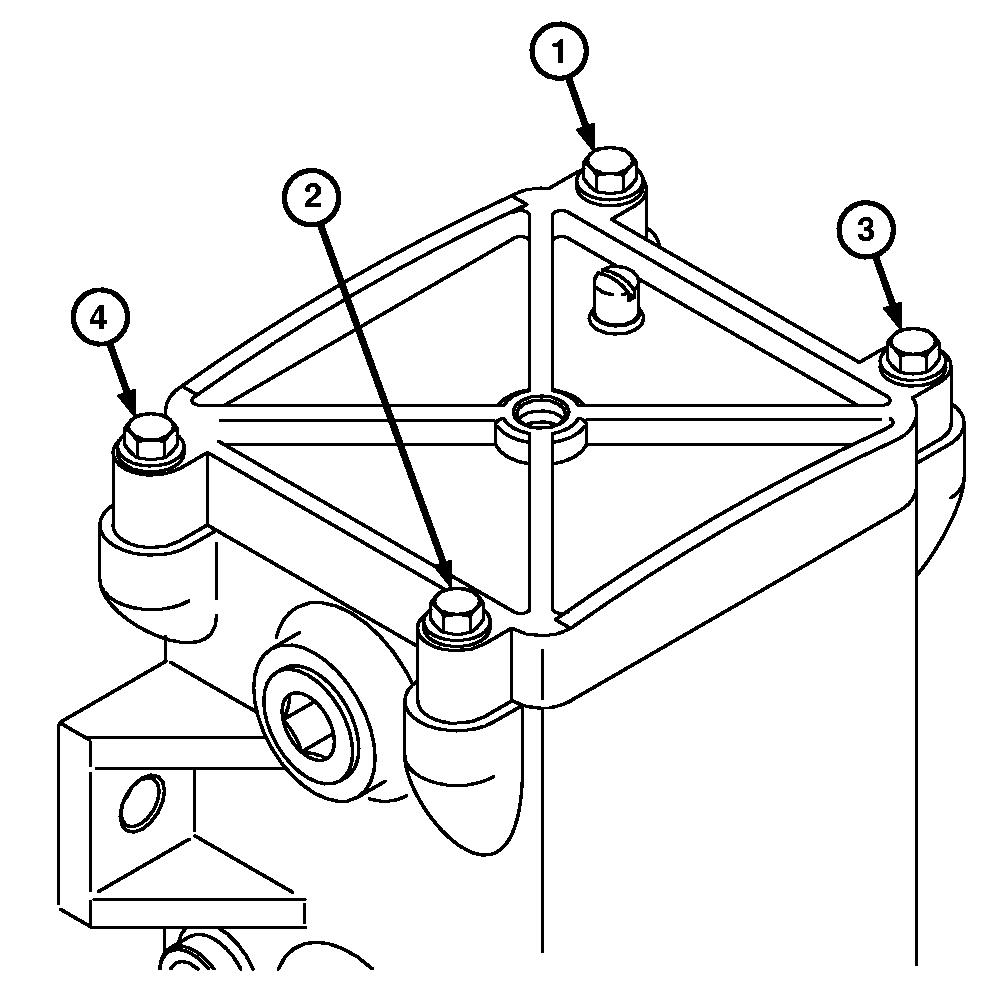 1
2
3
4