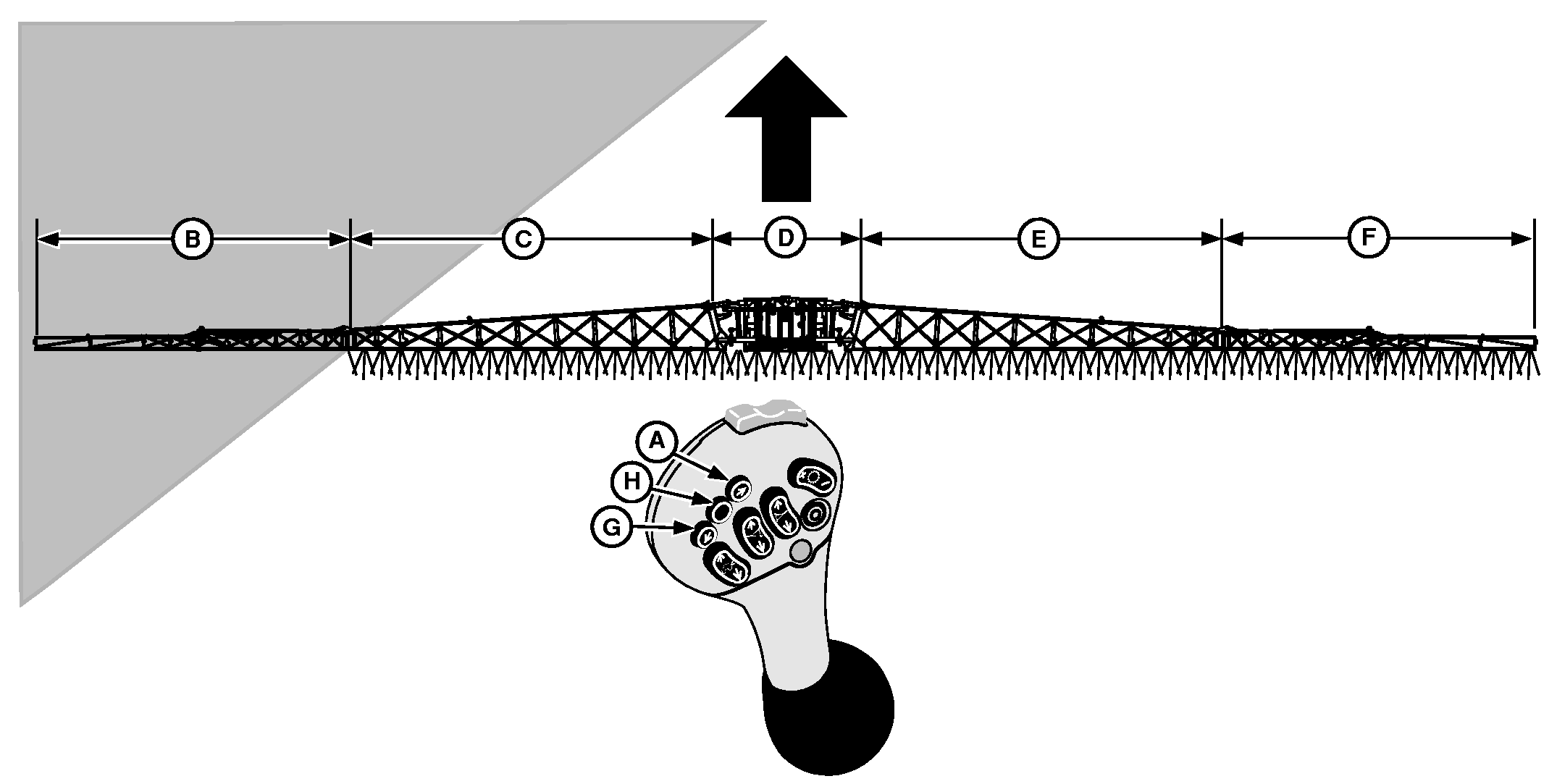 B
C
D
E
F
A
H
G