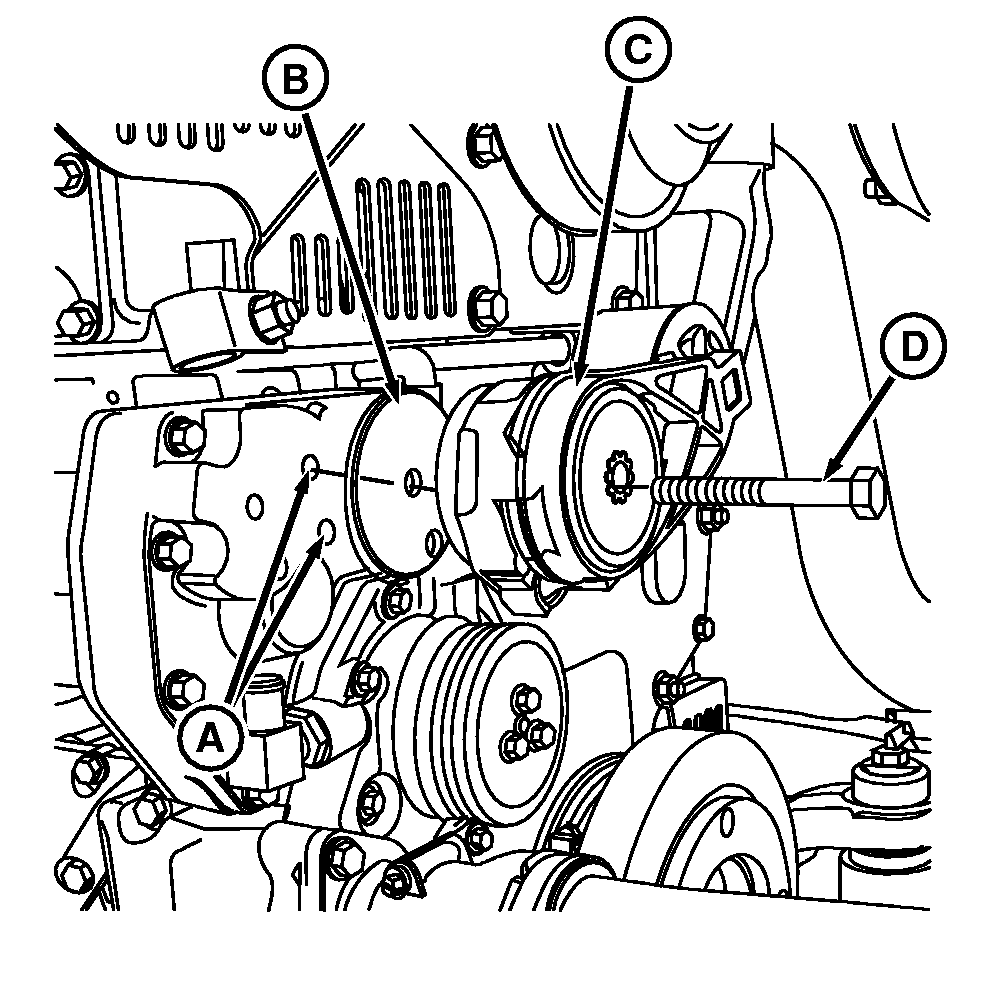 B
C
D
A