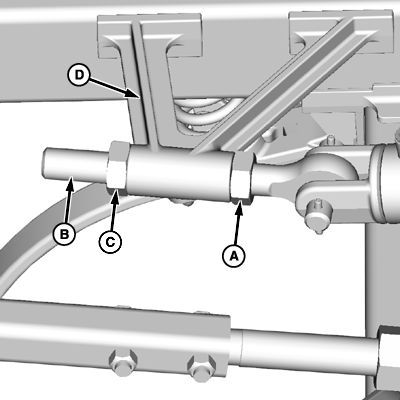 D
B
C
A