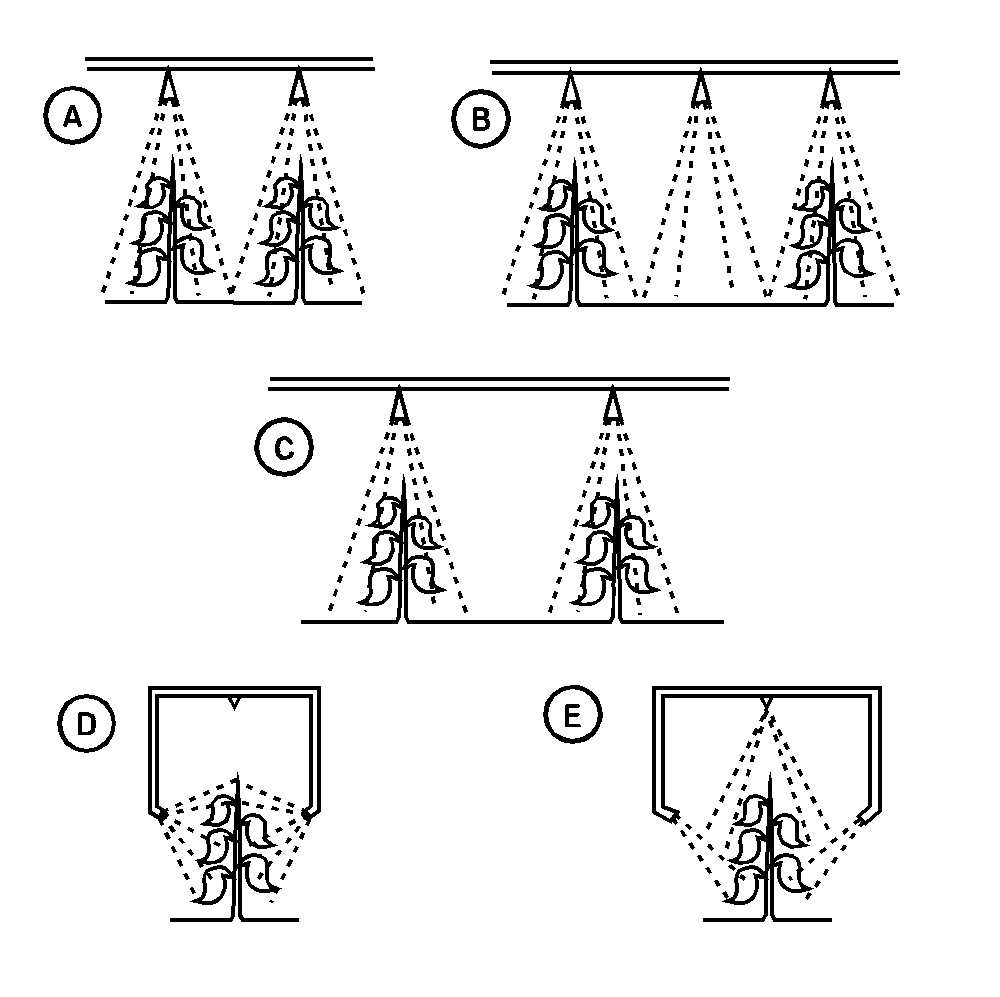 A

B

C

D

E