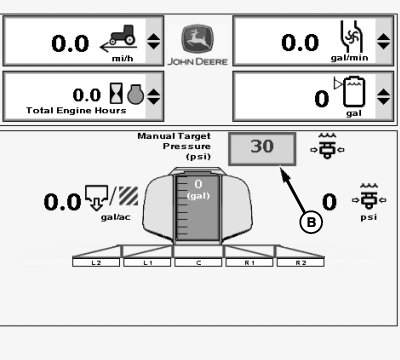 0.0
mi/h

JOHN DEERE

0.0
gal/min

0.0
Total Engine Hours

0
gal

Manual Target Pressure (psi)

30

0.0
gal/ac

0
(gal)

0
psi

B

L2
L1
C
R1
R2